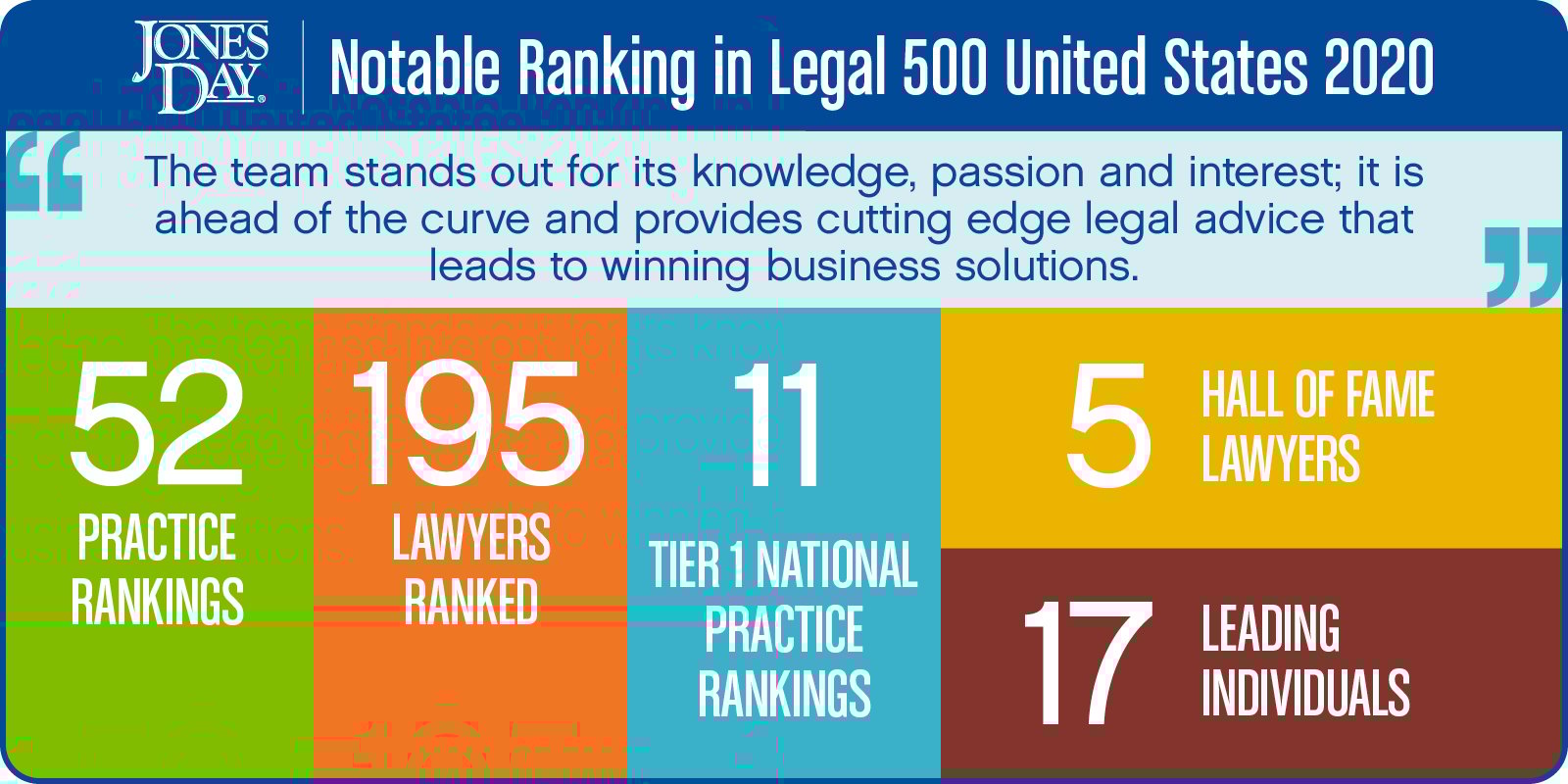 JONES DAY.

Notable Ranking in Legal 500 United States 2020

“The team stands out for its knowledge, passion and interest; it is ahead of the curve and provides cutting edge legal advice that leads to winning business solutions.”

52
PRACTICE RANKINGS

195
LAWYERS RANKED

11
TIER 1 NATIONAL PRACTICE RANKINGS

5
HALL OF FAME LAWYERS

17
LEADING INDIVIDUALS