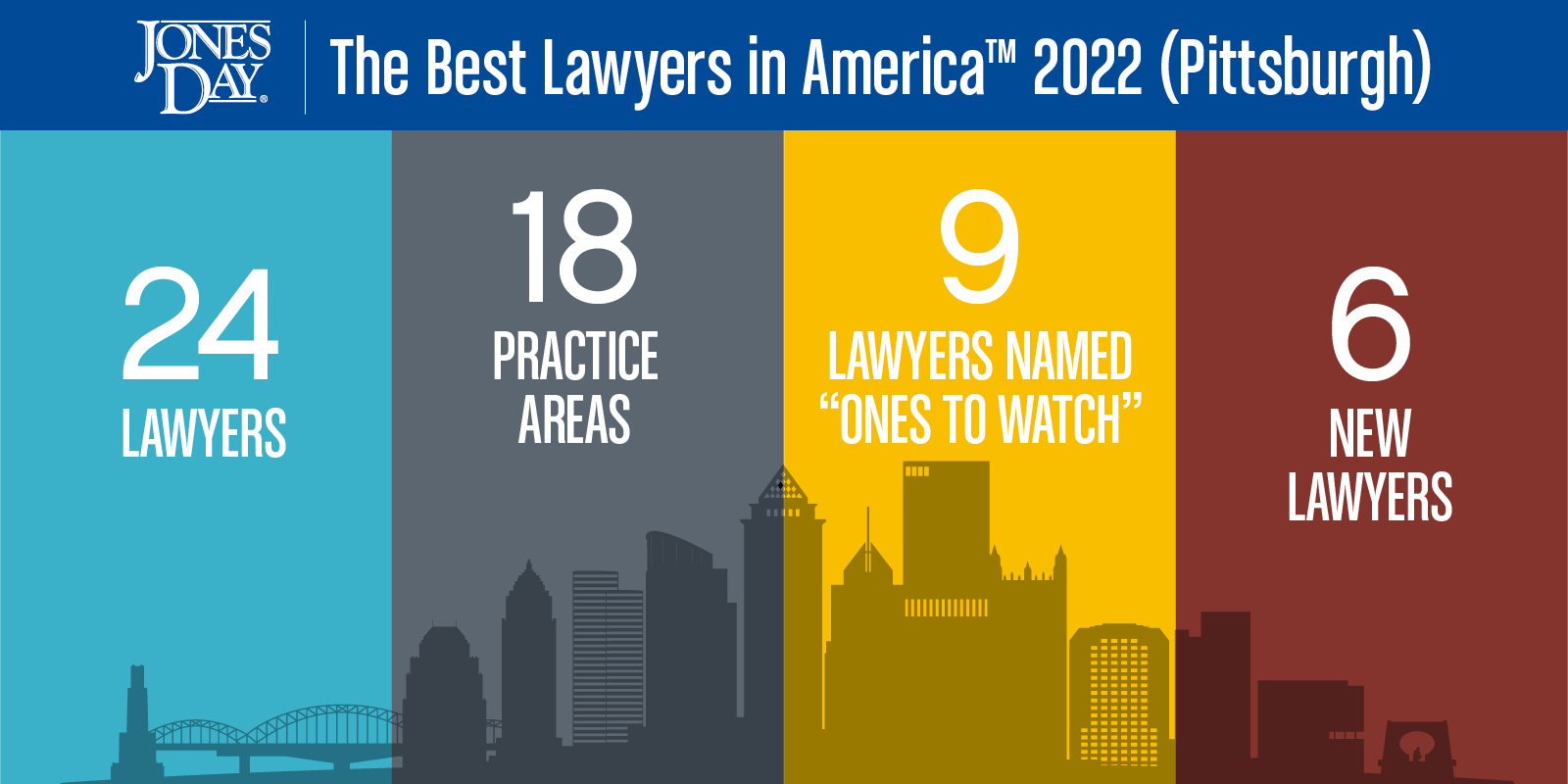 JONES DAY®

The Best Lawyers in America™ 2022 (Pittsburgh)

24
LAWYERS

18
PRACTICE AREAS

9
LAWYERS NAMED "ONES TO WATCH"

6
NEW LAWYERS