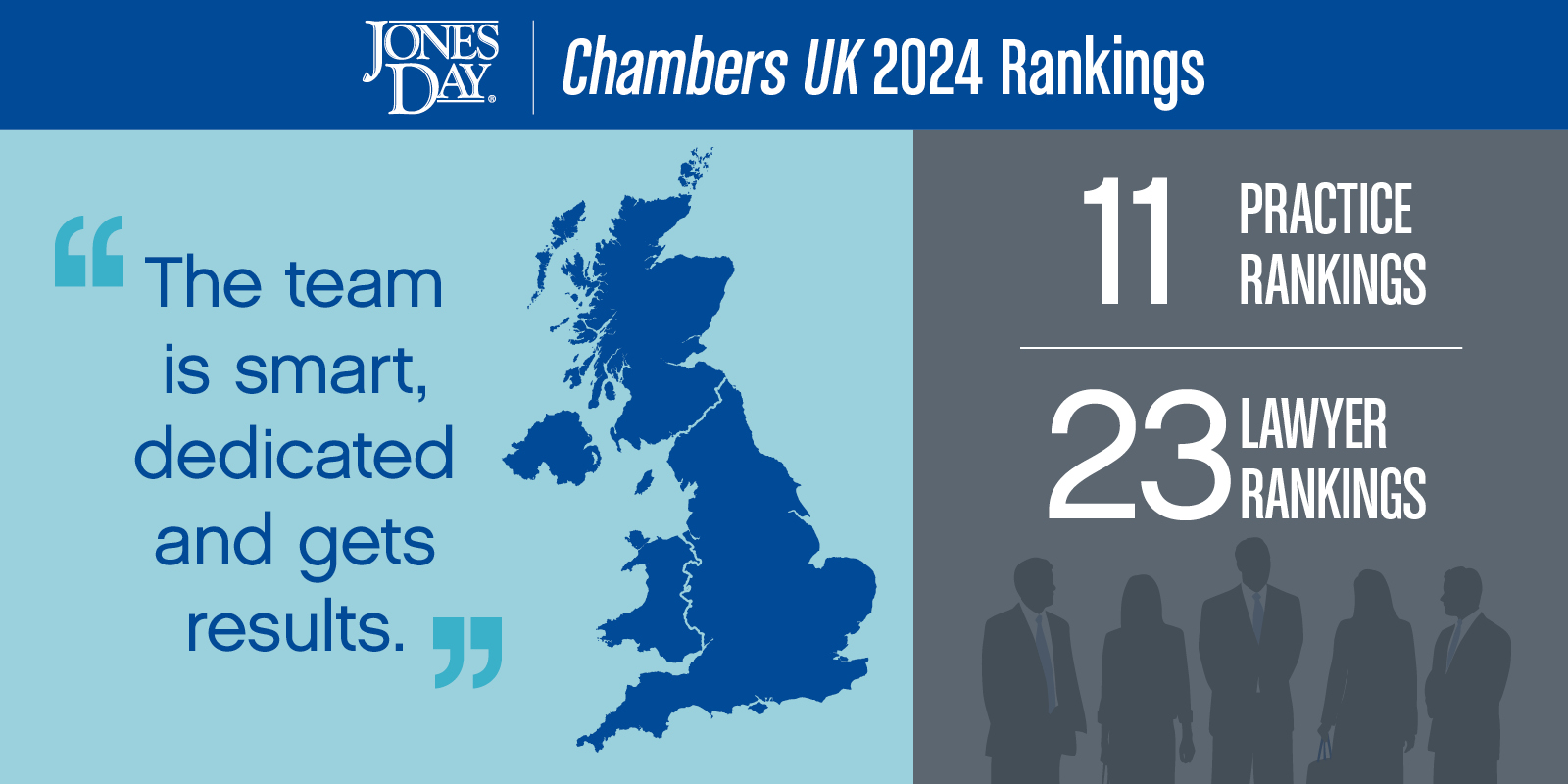 JONES DAY®

Chambers UK 2024 Rankings

“The team is smart, dedicated and gets results.”

11 PRACTICE RANKINGS

23 LAWYER RANKINGS