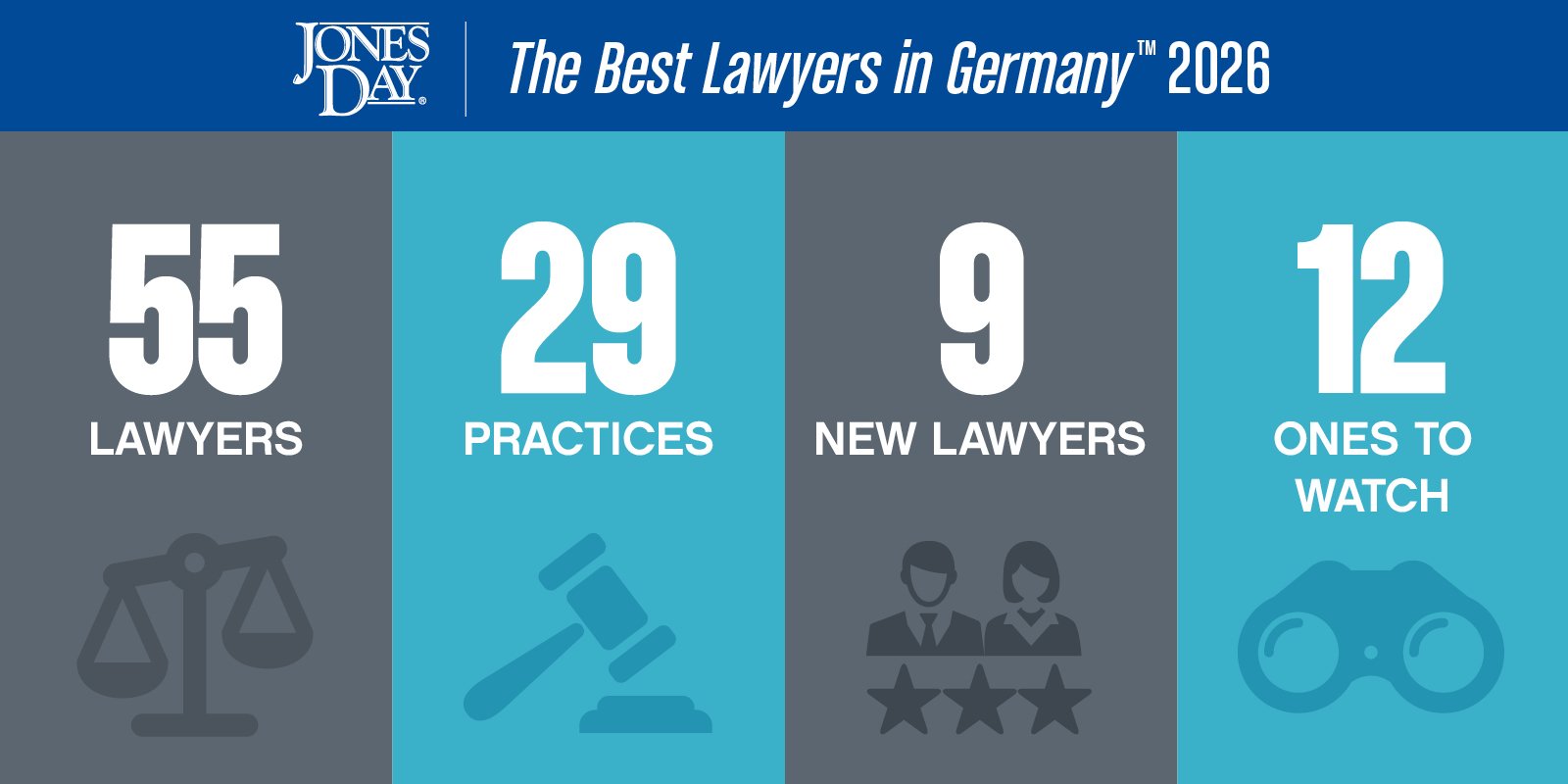 JONES DAY®

The Best Lawyers in Germany™ 2026

55
LAWYERS

29
PRACTICES

9
NEW LAWYERS

12
ONES TO WATCH